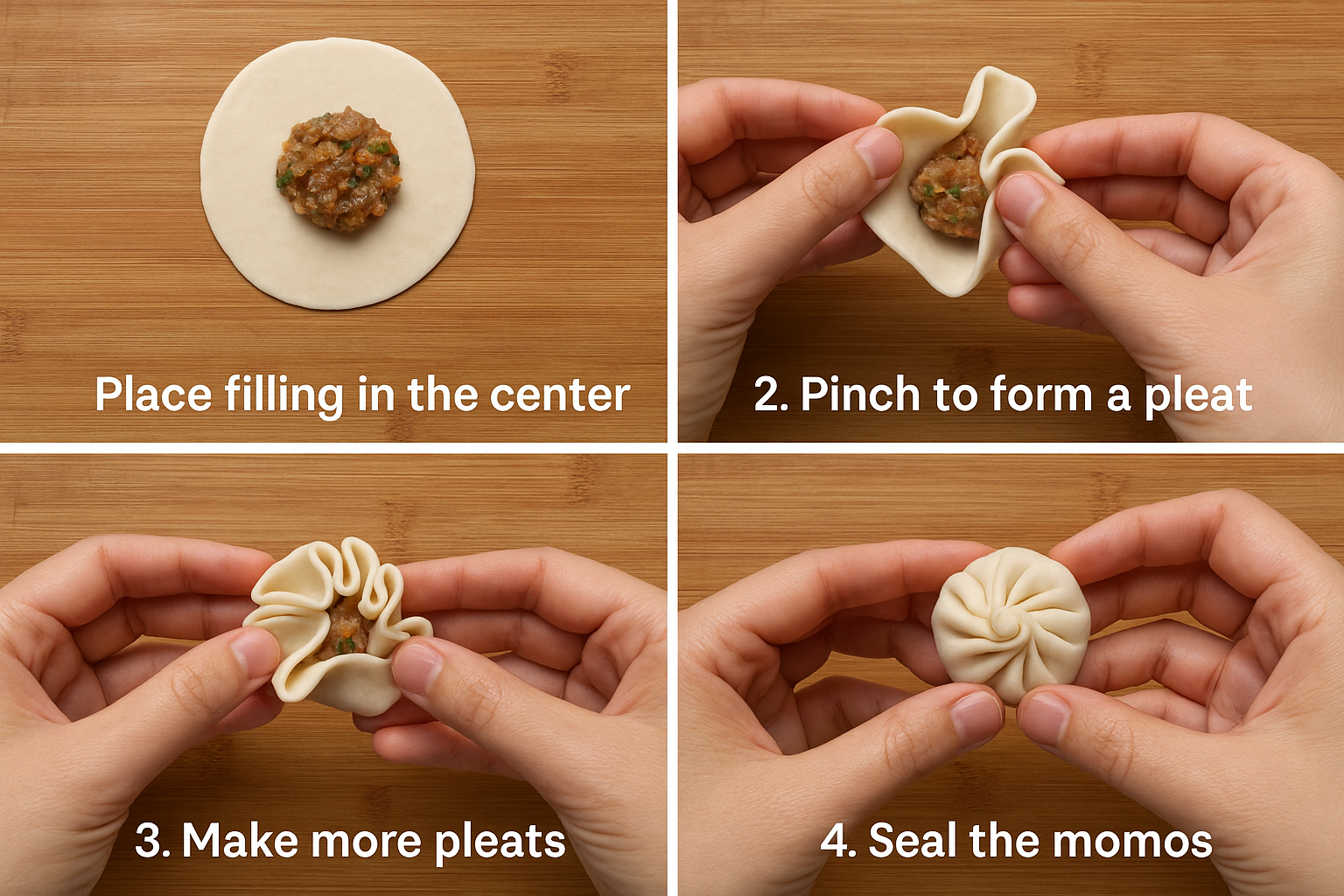 Place filling in the center

2. Pinch to form a pleat

3. Make more pleats

4. Seal the momos