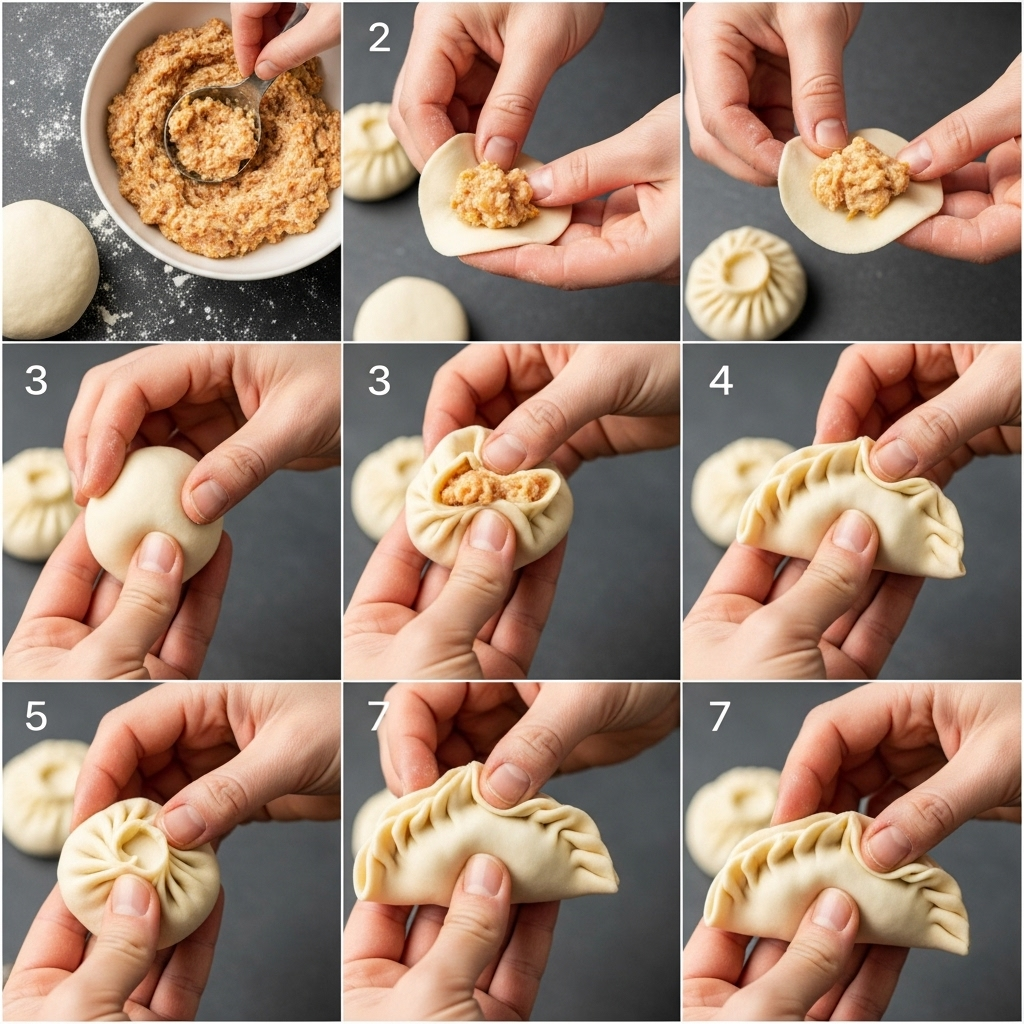 2

3

3

4

5

7

7